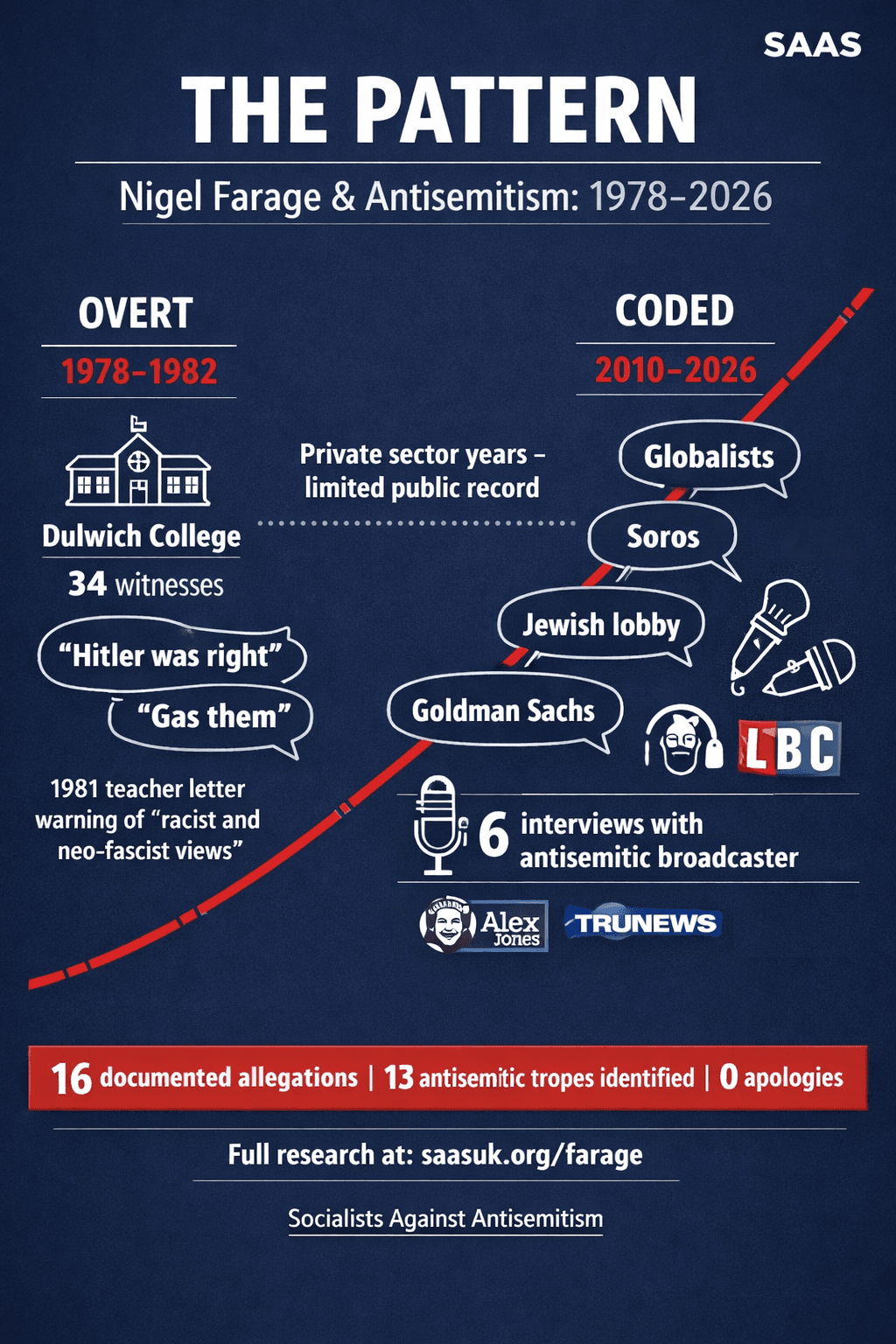 SAAS

THE PATTERN

Nigel Farage & Antisemitism: 1978–2026

OVERT

1978–1982

Dulwich College

34 witnesses

“Hitler was right”

“Gas them”

1981 teacher letter warning of “racist and neo-fascist views”

Private sector years – limited public record

CODED

2010–2026

Globalists

Soros

Jewish lobby

Goldman Sachs

LBC

6 interviews with antisemitic broadcaster

Alex Jones

TRUNEWS

16 documented allegations | 13 antisemitic tropes identified | 0 apologies

Full research at: saasuk.org/farage

Socialists Against Antisemitism